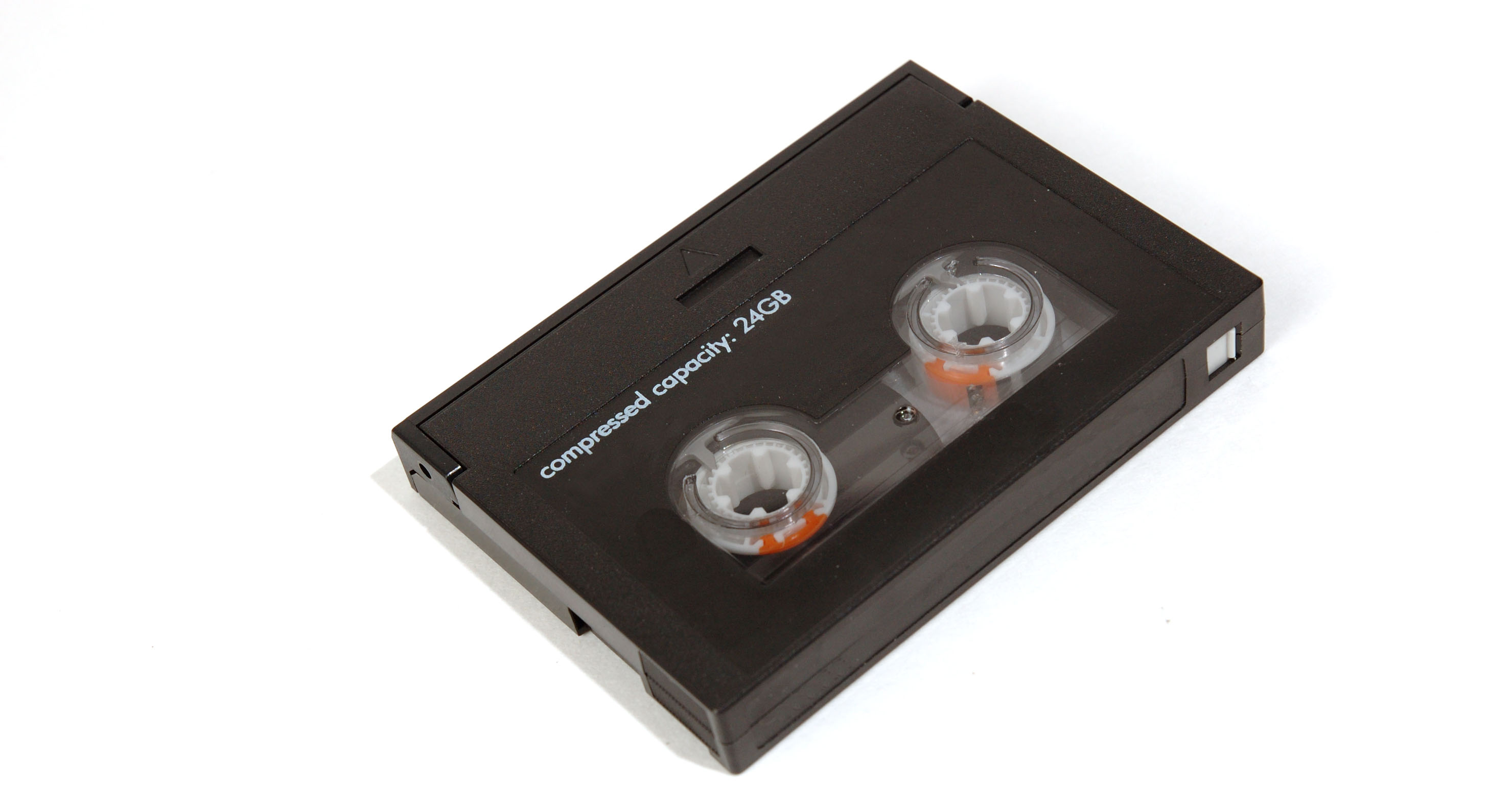 compressed capacity: 24GB